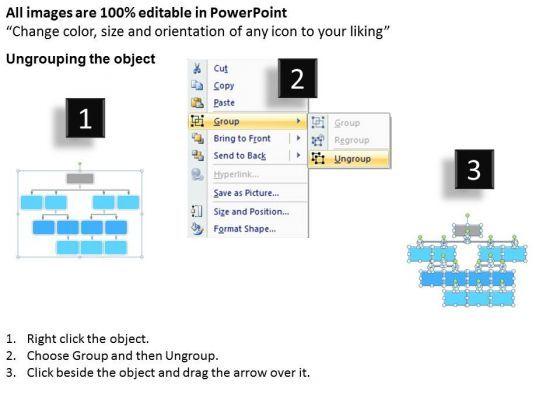 All images are 100% editable in PowerPoint
“Change color, size and orientation of any icon to your liking”

Ungrouping the object

1

2

Cut
Copy
Paste
Group
Bring to Front
Send to Back
Hyperlink...
Save as Picture...
Size and Position...
Format Shape...

Group
Regroup
Ungroup

3

1. Right click the object.
2. Choose Group and then Ungroup.
3. Click beside the object and drag the arrow over it.