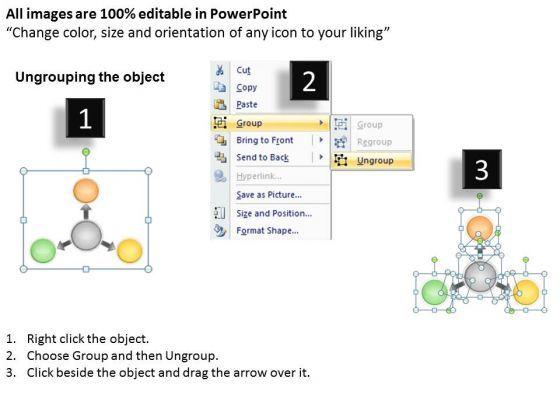 All images are 100% editable in PowerPoint
“Change color, size and orientation of any icon to your liking”

Ungrouping the object

1

2

Cut
Copy
Paste
Group
Bring to Front
Send to Back
Hyperlink...
Save as Picture...
Size and Position...
Format Shape...

Group
Regroup
Ungroup

3

1. Right click the object.
2. Choose Group and then Ungroup.
3. Click beside the object and drag the arrow over it.