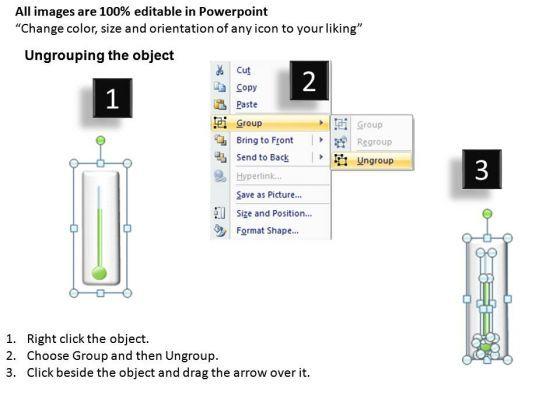 All images are 100% editable in Powerpoint
“Change color, size and orientation of any icon to your liking”

Ungrouping the object

1

2

Cut
Copy
Paste
Group
Bring to Front
Send to Back
Hyperlink...
Save as Picture...
Size and Position...
Format Shape...

Group
Regroup
Ungroup

3

1. Right click the object.
2. Choose Group and then Ungroup.
3. Click beside the object and drag the arrow over it.