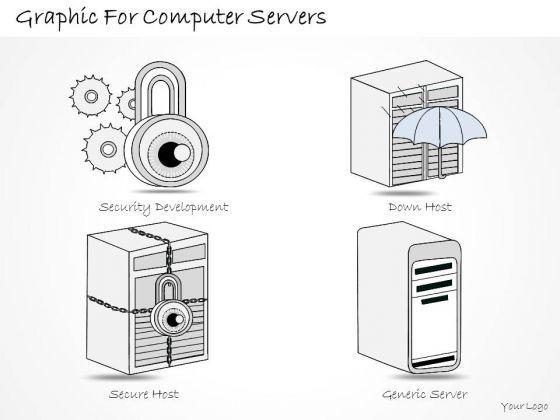 Graphic For Computer Servers

Security Development

Down Host

Secure Host

Generic Server

Your Logo