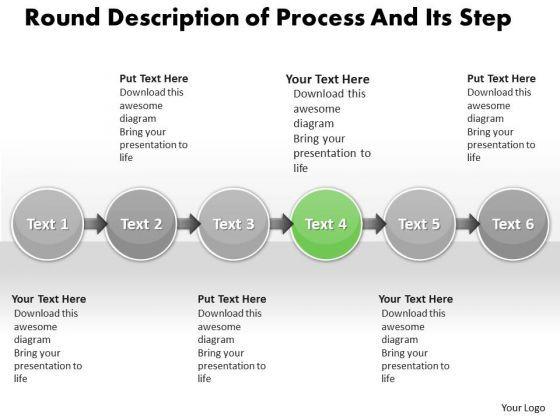 Round Description of Process And Its Step

Put Text Here
Download this awesome diagram
Bring your presentation to life

Your Text Here
Download this awesome diagram
Bring your presentation to life

Put Text Here
Download this awesome diagram
Bring your presentation to life

Text 1

Text 2

Text 3

Text 4

Text 5

Text 6

Your Text Here
Download this awesome diagram
Bring your presentation to life

Put Text Here
Download this awesome diagram
Bring your presentation to life

Your Text Here
Download this awesome diagram
Bring your presentation to life

Your Logo