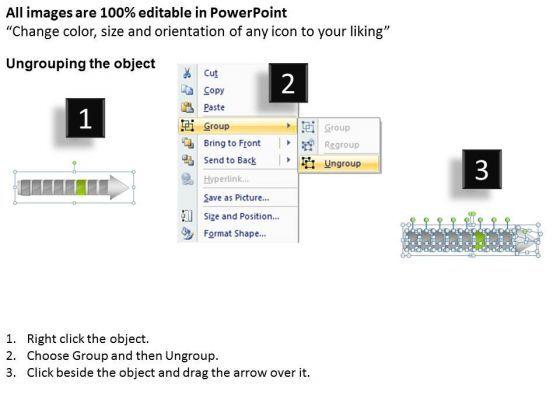 All images are 100% editable in PowerPoint
“Change color, size and orientation of any icon to your liking”

Ungrouping the object

1

Cut
Copy
Paste
Group
Bring to Front
Send to Back
Hyperlink...
Save as Picture...
Size and Position...
Format Shape...

2

Group
Regroup
Ungroup

3

1. Right click the object.
2. Choose Group and then Ungroup.
3. Click beside the object and drag the arrow over it.