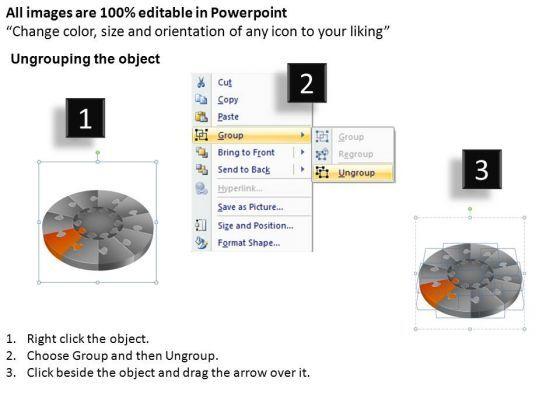 All images are 100% editable in Powerpoint
“Change color, size and orientation of any icon to your liking”

Ungrouping the object

1

2

Cut
Copy
Paste
Group
Bring to Front
Send to Back
Hyperlink...
Save as Picture...
Size and Position...
Format Shape...

Group
Regroup
Ungroup

3

1. Right click the object.
2. Choose Group and then Ungroup.
3. Click beside the object and drag the arrow over it.