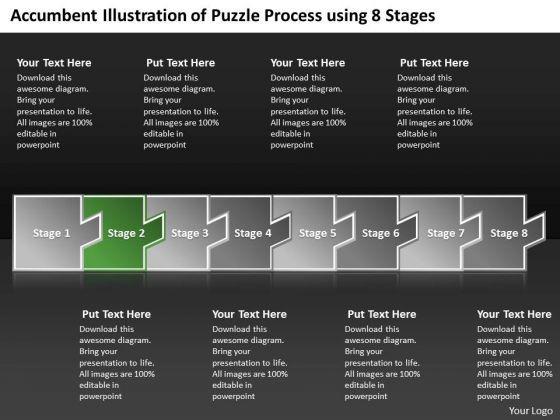 Accumbent Illustration of Puzzle Process using 8 Stages

Your Text Here
Download this awesome diagram. Bring your presentation to life. All images are 100% editable in powerpoint

Put Text Here
Download this awesome diagram. Bring your presentation to life. All images are 100% editable in powerpoint

Your Text Here
Download this awesome diagram. Bring your presentation to life. All images are 100% editable in powerpoint

Put Text Here
Download this awesome diagram. Bring your presentation to life. All images are 100% editable in powerpoint

Stage 1
Stage 2
Stage 3
Stage 4
Stage 5
Stage 6
Stage 7
Stage 8

Put Text Here
Download this awesome diagram. Bring your presentation to life. All images are 100% editable in powerpoint

Your Text Here
Download this awesome diagram. Bring your presentation to life. All images are 100% editable in powerpoint

Put Text Here
Download this awesome diagram. Bring your presentation to life. All images are 100% editable in powerpoint

Your Text Here
Download this awesome diagram. Bring your presentation to life. All images are 100% editable in powerpoint

Your Logo