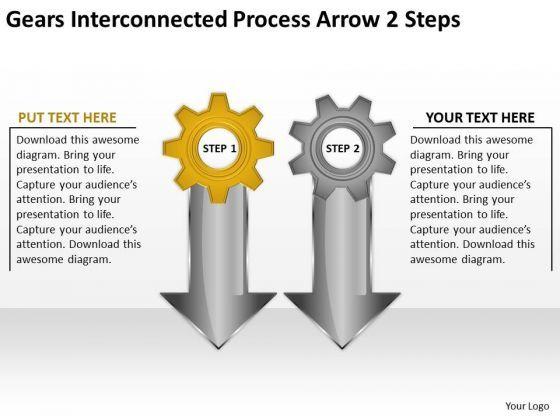 Gears Interconnected Process Arrow 2 Steps

PUT TEXT HERE

Download this awesome diagram. Bring your presentation to life. Capture your audience's attention. Bring your presentation to life. Capture your audience's attention. Download this awesome diagram.

STEP 1

STEP 2

YOUR TEXT HERE

Download this awesome diagram. Bring your presentation to life. Capture your audience's attention. Bring your presentation to life. Capture your audience's attention. Download this awesome diagram.

Your Logo