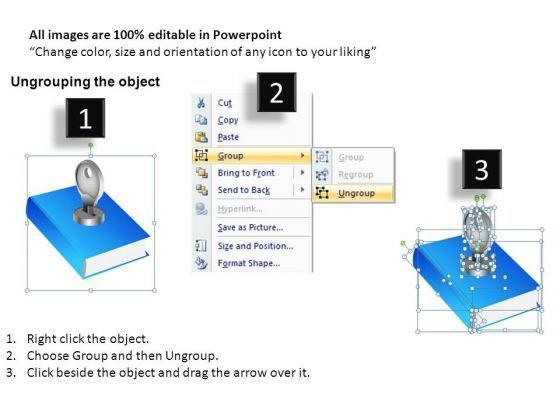 All images are 100% editable in Powerpoint
“Change color, size and orientation of any icon to your liking”

Ungrouping the object

1

2

Cut
Copy
Paste
Group
Bring to Front
Send to Back
Hyperlink...
Save as Picture...
Size and Position...
Format Shape...

Group
Regroup
Ungroup

3

1. Right click the object.
2. Choose Group and then Ungroup.
3. Click beside the object and drag the arrow over it.