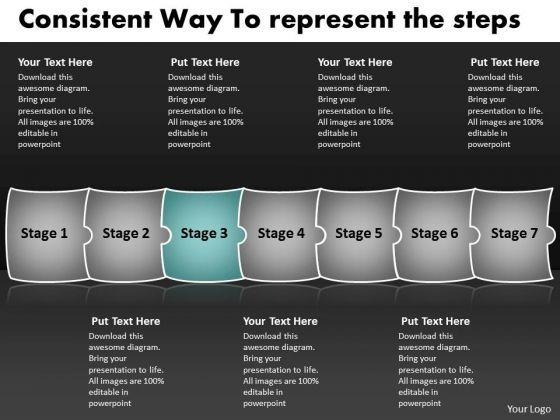 Consistent Way To represent the steps

Your Text Here
Download this awesome diagram. Bring your presentation to life. All images are 100% editable in powerpoint

Put Text Here
Download this awesome diagram. Bring your presentation to life. All images are 100% editable in powerpoint

Your Text Here
Download this awesome diagram. Bring your presentation to life. All images are 100% editable in powerpoint

Put Text Here
Download this awesome diagram. Bring your presentation to life. All images are 100% editable in powerpoint

Stage 1
Stage 2
Stage 3
Stage 4
Stage 5
Stage 6
Stage 7

Put Text Here
Download this awesome diagram. Bring your presentation to life. All images are 100% editable in powerpoint

Your Text Here
Download this awesome diagram. Bring your presentation to life. All images are 100% editable in powerpoint

Put Text Here
Download this awesome diagram. Bring your presentation to life. All images are 100% editable in powerpoint

Your Logo