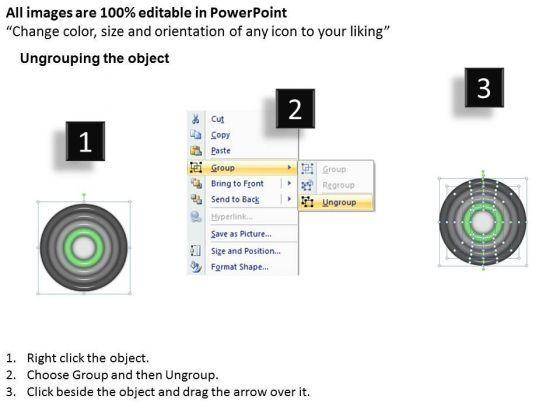 All images are 100% editable in PowerPoint
“Change color, size and orientation of any icon to your liking”

Ungrouping the object

1

2

Cut
Copy
Paste
Group
Bring to Front
Send to Back
Hyperlink...
Save as Picture...
Size and Position...
Format Shape...

Group
Regroup
Ungroup

3

1. Right click the object.
2. Choose Group and then Ungroup.
3. Click beside the object and drag the arrow over it.