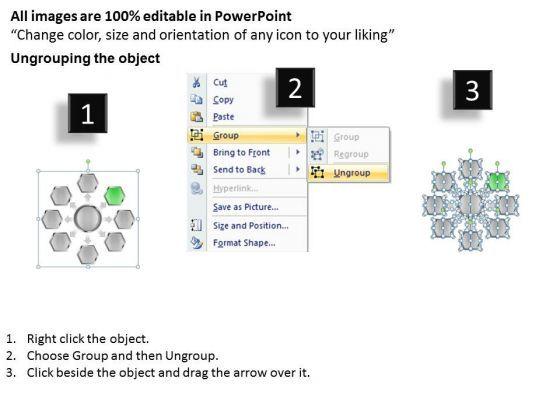 All images are 100% editable in PowerPoint
“Change color, size and orientation of any icon to your liking”

Ungrouping the object

1

2

3

Cut
Copy
Paste
Group
Bring to Front
Send to Back
Hyperlink...
Save as Picture...
Size and Position...
Format Shape...

Group
Regroup
Ungroup

1. Right click the object.
2. Choose Group and then Ungroup.
3. Click beside the object and drag the arrow over it.