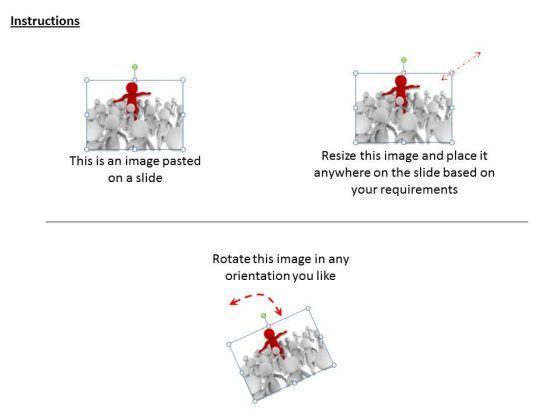 Instructions

This is an image pasted on a slide

Resize this image and place it anywhere on the slide based on your requirements

Rotate this image in any orientation you like