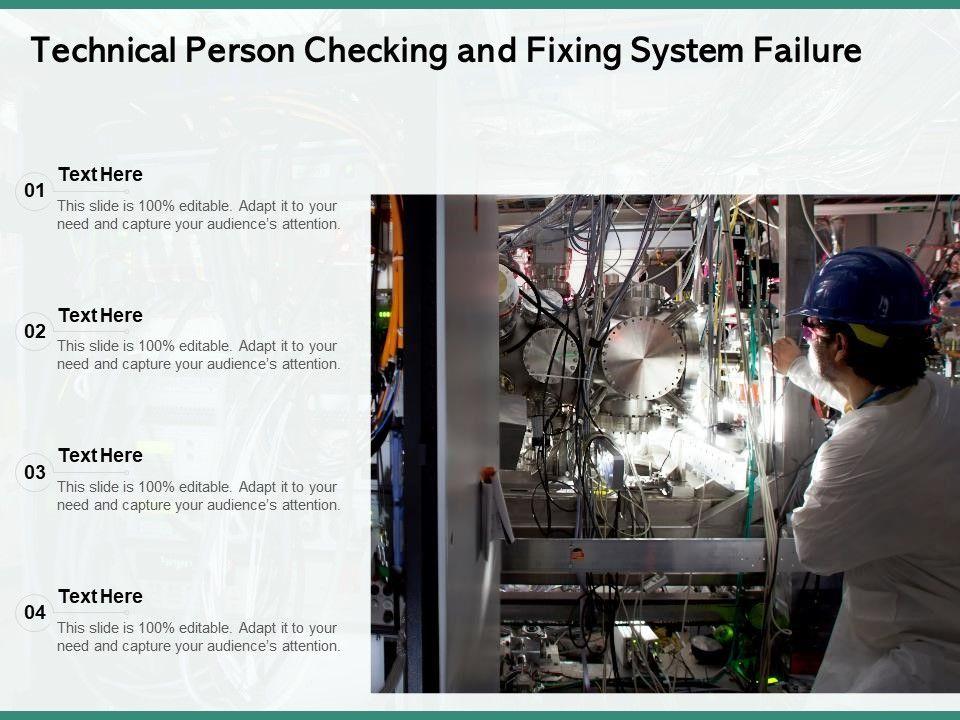 Technical Person Checking and Fixing System Failure

01
Text Here
This slide is 100% editable. Adapt it to your need and capture your audience's attention.

02
Text Here
This slide is 100% editable. Adapt it to your need and capture your audience's attention.

03
Text Here
This slide is 100% editable. Adapt it to your need and capture your audience's attention.

04
Text Here
This slide is 100% editable. Adapt it to your need and capture your audience's attention.