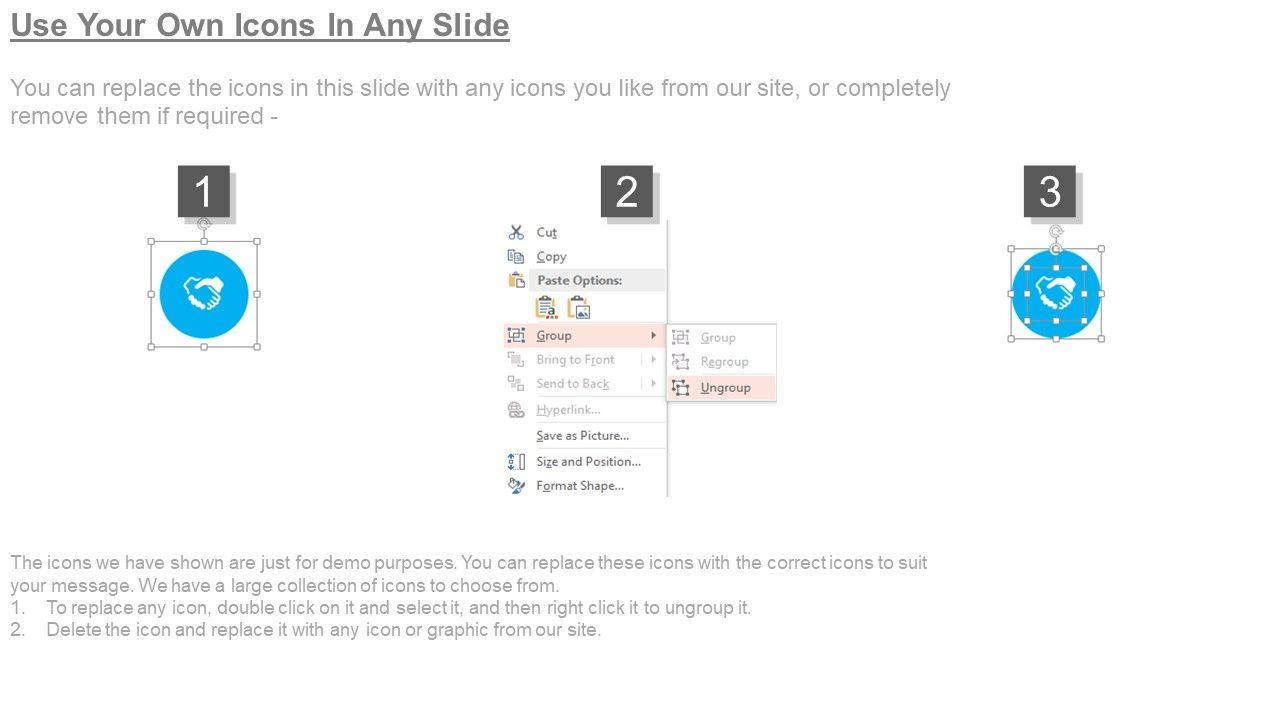 Use Your Own Icons In Any Slide

You can replace the icons in this slide with any icons you like from our site, or completely remove them if required -

1

2

3

Cut
Copy
Paste Options:
Group
Bring to Front
Send to Back
Hyperlink...
Save as Picture...
Size and Position...
Format Shape...

Group
Regroup
Ungroup

The icons we have shown are just for demo purposes. You can replace these icons with the correct icons to suit your message. We have a large collection of icons to choose from.
1. To replace any icon, double click on it and select it, and then right click it to ungroup it.
2. Delete the icon and replace it with any icon or graphic from our site.