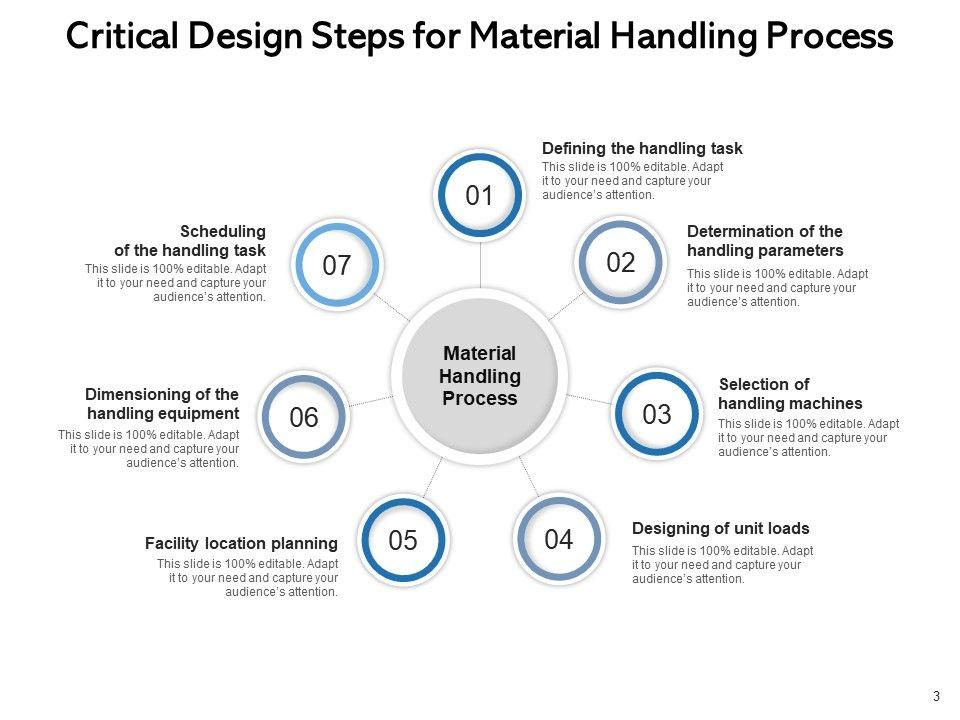 Critical Design Steps for Material Handling Process

Material Handling Process

01

Defining the handling task
This slide is 100% editable. Adapt it to your need and capture your audience's attention.

02

Determination of the handling parameters
This slide is 100% editable. Adapt it to your need and capture your audience's attention.

03

Selection of handling machines
This slide is 100% editable. Adapt it to your need and capture your audience's attention.

04

Designing of unit loads
This slide is 100% editable. Adapt it to your need and capture your audience's attention.

05

Facility location planning
This slide is 100% editable. Adapt it to your need and capture your audience's attention.

06

Dimensioning of the handling equipment
This slide is 100% editable. Adapt it to your need and capture your audience's attention.

07

Scheduling of the handling task
This slide is 100% editable. Adapt it to your need and capture your audience's attention.

3