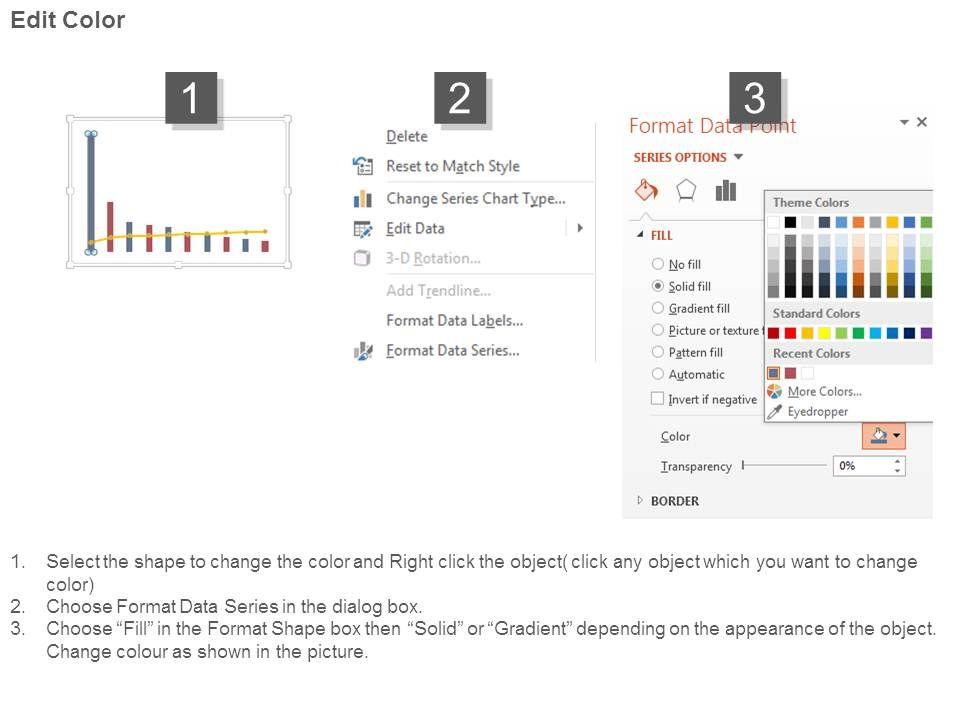 Edit Color

1

2

Delete
Reset to Match Style
Change Series Chart Type...
Edit Data
3-D Rotation...
Add Trendline...
Format Data Labels...
Format Data Series...

3

Format Data Point
SERIES OPTIONS
FILL
No fill
Solid fill
Gradient fill
Picture or texture
Pattern fill
Automatic
Invert if negative
Color
Transparency
0%
BORDER
Theme Colors
Standard Colors
Recent Colors
More Colors...
Eyedropper

1. Select the shape to change the color and Right click the object( click any object which you want to change color)
2. Choose Format Data Series in the dialog box.
3. Choose “Fill” in the Format Shape box then “Solid” or “Gradient” depending on the appearance of the object. Change colour as shown in the picture.