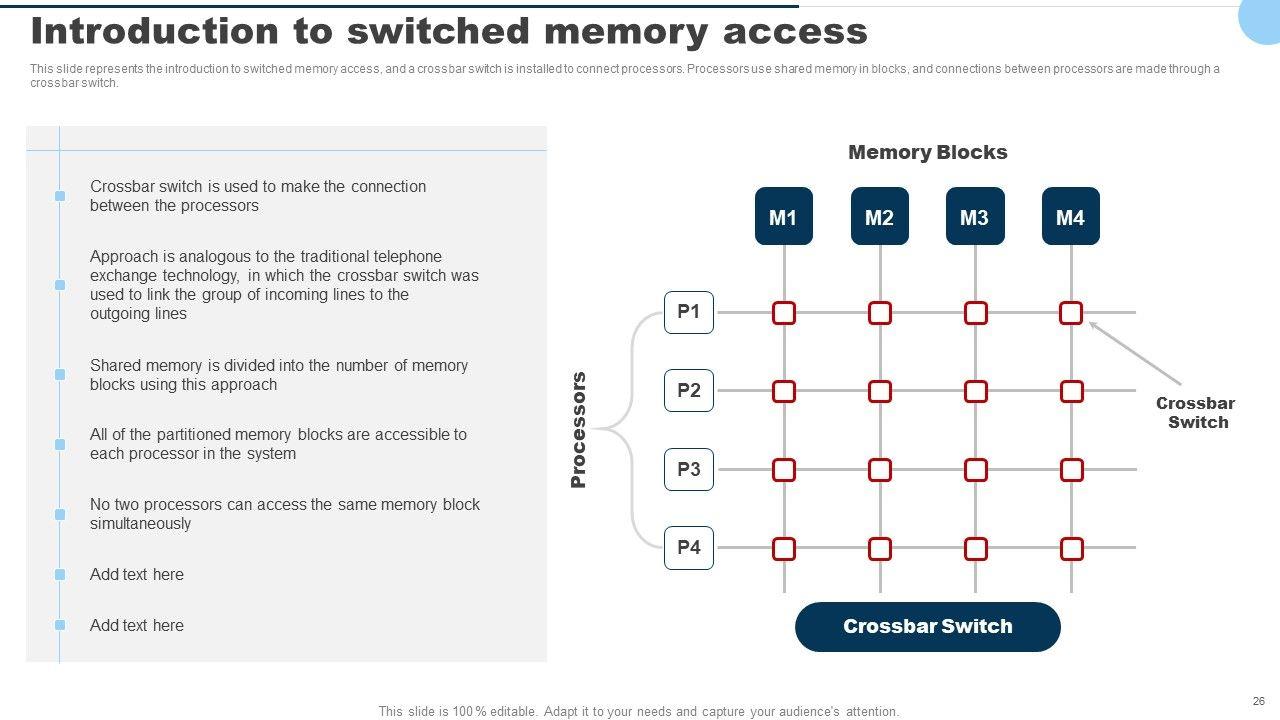 Introduction to switched memory access

This slide represents the introduction to switched memory access, and a crossbar switch is installed to connect processors. Processors use shared memory in blocks, and connections between processors are made through a crossbar switch.

Crossbar switch is used to make the connection between the processors

Approach is analogous to the traditional telephone exchange technology, in which the crossbar switch was used to link the group of incoming lines to the outgoing lines

Shared memory is divided into the number of memory blocks using this approach

All of the partitioned memory blocks are accessible to each processor in the system

No two processors can access the same memory block simultaneously

Add text here

Add text here

Memory Blocks

M1

M2

M3

M4

Processors

P1

P2

P3

P4

Crossbar Switch

Crossbar Switch

26

This slide is 100% editable. Adapt it to your needs and capture your audience's attention.