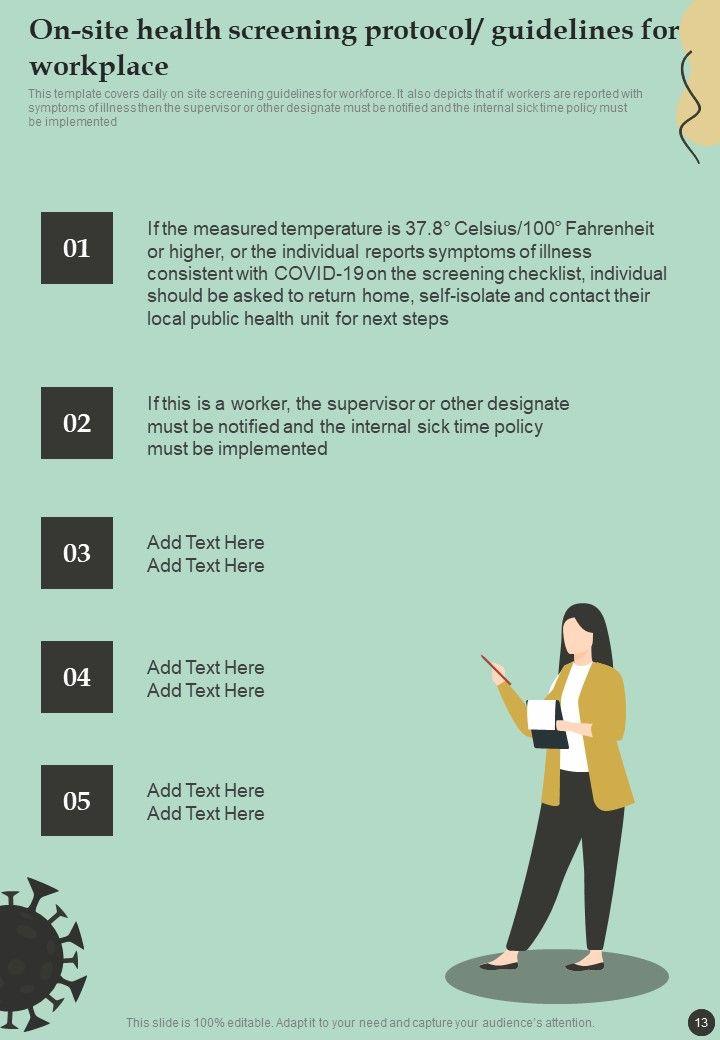 On-site health screening protocol/ guidelines for workplace

This template covers daily on site screening guidelines for workforce. It also depicts that if workers are reported with symptoms of illness then the supervisor or other designate must be notified and the internal sick time policy must be implemented

01

If the measured temperature is 37.8° Celsius/100° Fahrenheit or higher, or the individual reports symptoms of illness consistent with COVID-19 on the screening checklist, individual should be asked to return home, self-isolate and contact their local public health unit for next steps

02

If this is a worker, the supervisor or other designate must be notified and the internal sick time policy must be implemented

03

Add Text Here
Add Text Here

04

Add Text Here
Add Text Here

05

Add Text Here
Add Text Here

This slide is 100% editable. Adapt it to your need and capture your audience's attention.

13