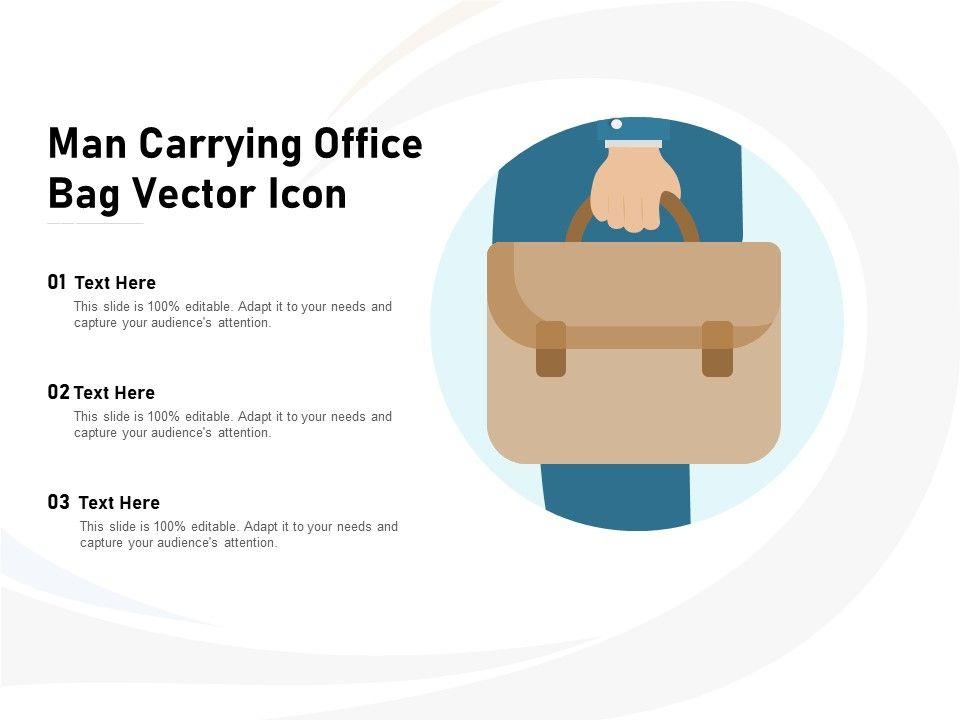 Man Carrying Office Bag Vector Icon

01 Text Here
This slide is 100% editable. Adapt it to your needs and capture your audience's attention.

02 Text Here
This slide is 100% editable. Adapt it to your needs and capture your audience's attention.

03 Text Here
This slide is 100% editable. Adapt it to your needs and capture your audience's attention.