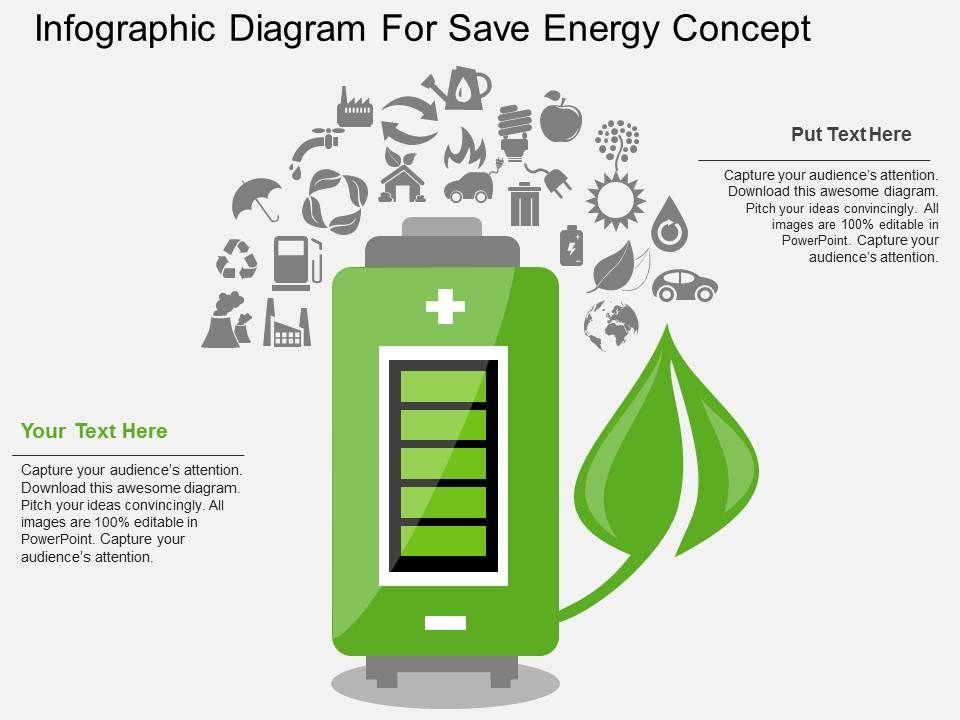 Infographic Diagram For Save Energy Concept

Put Text Here

Capture your audience's attention. Download this awesome diagram. Pitch your ideas convincingly. All images are 100% editable in PowerPoint. Capture your audience's attention.

Your Text Here

Capture your audience's attention. Download this awesome diagram. Pitch your ideas convincingly. All images are 100% editable in PowerPoint. Capture your audience's attention.