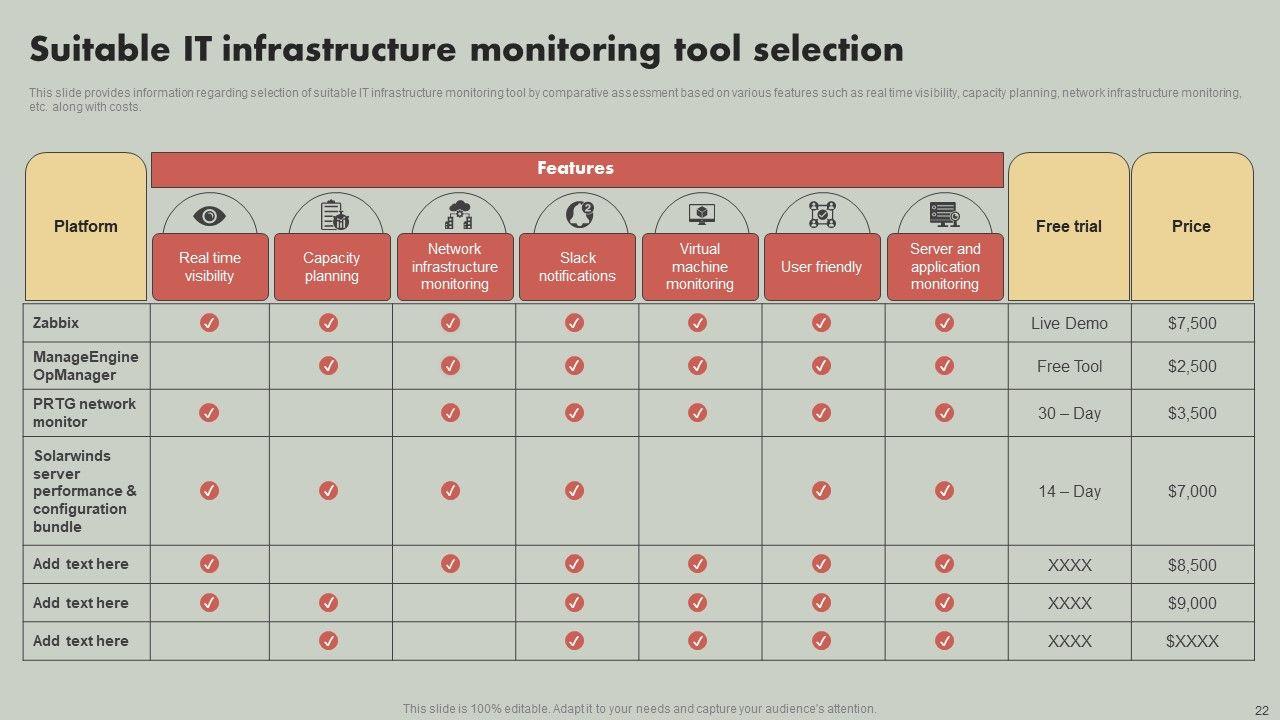 Suitable IT infrastructure monitoring tool selection

This slide provides information regarding selection of suitable IT infrastructure monitoring tool by comparative assessment based on various features such as real time visibility, capacity planning, network infrastructure monitoring, etc. along with costs.

Features

| Platform | Real time visibility | Capacity planning | Network infrastructure monitoring | Slack notifications | Virtual machine monitoring | User friendly | Server and application monitoring | Free trial | Price |
|---|---|---|---|---|---|---|---|---|---|
| Zabbix | ✓ | ✓ | ✓ | ✓ | ✓ | ✓ | ✓ | Live Demo | $7,500 |
| ManageEngine OpManager | | ✓ | ✓ | ✓ | ✓ | ✓ | ✓ | Free Tool | $2,500 |
| PRTG network monitor | ✓ | | ✓ | ✓ | ✓ | ✓ | ✓ | 30 – Day | $3,500 |
| Solarwinds server performance & configuration bundle | ✓ | ✓ | ✓ | ✓ | | ✓ | ✓ | 14 – Day | $7,000 |
| Add text here | ✓ | | ✓ | ✓ | ✓ | ✓ | ✓ | XXXX | $8,500 |
| Add text here | ✓ | ✓ | | ✓ | ✓ | ✓ | ✓ | XXXX | $9,000 |
| Add text here | | ✓ | | ✓ | ✓ | ✓ | ✓ | XXXX | $XXXX |

This slide is 100% editable. Adapt it to your needs and capture your audience's attention.

22