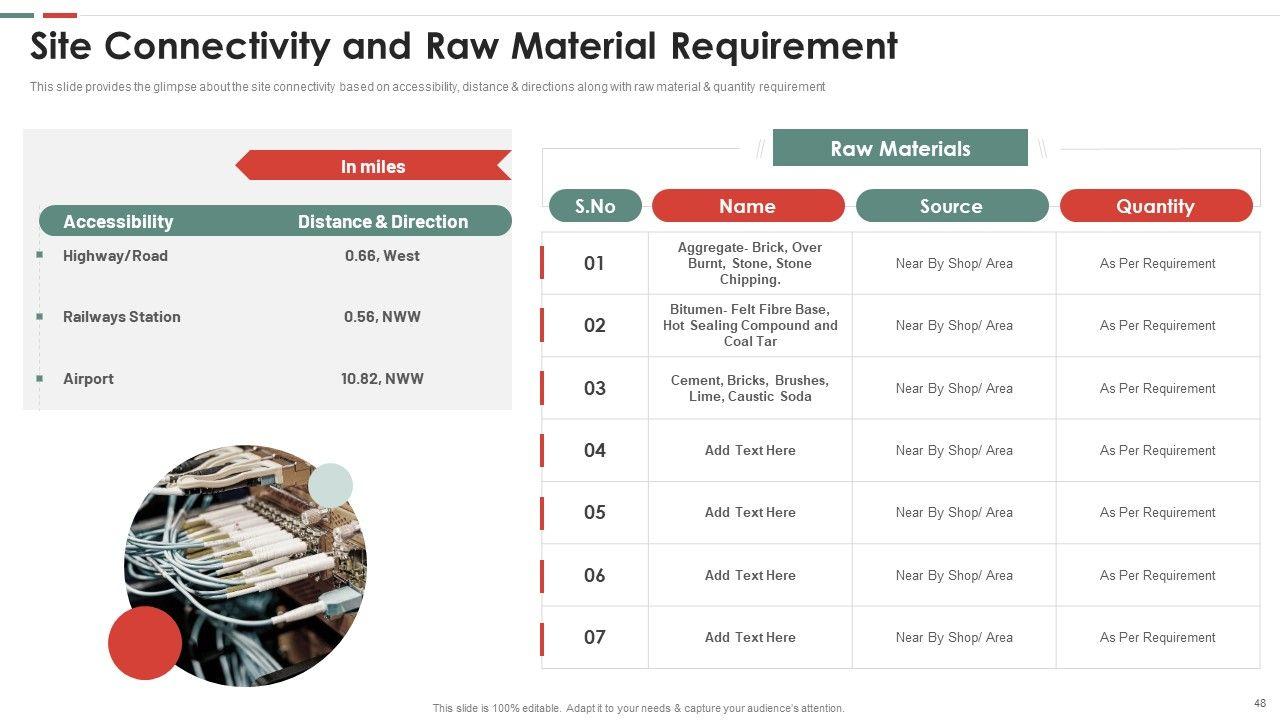 Site Connectivity and Raw Material Requirement

This slide provides the glimpse about the site connectivity based on accessibility, distance & directions along with raw material & quantity requirement

In miles

| Accessibility | Distance & Direction |
|---|---|
| Highway/Road | 0.66, West |
| Railways Station | 0.56, NWW |
| Airport | 10.82, NWW |

Raw Materials

| S.No | Name | Source | Quantity |
|---|---|---|---|
| 01 | Aggregate- Brick, Over Burnt, Stone, Stone Chipping. | Near By Shop/ Area | As Per Requirement |
| 02 | Bitumen- Felt Fibre Base, Hot Sealing Compound and Coal Tar | Near By Shop/ Area | As Per Requirement |
| 03 | Cement, Bricks, Brushes, Lime, Caustic Soda | Near By Shop/ Area | As Per Requirement |
| 04 | Add Text Here | Near By Shop/ Area | As Per Requirement |
| 05 | Add Text Here | Near By Shop/ Area | As Per Requirement |
| 06 | Add Text Here | Near By Shop/ Area | As Per Requirement |
| 07 | Add Text Here | Near By Shop/ Area | As Per Requirement |

This slide is 100% editable. Adapt it to your needs & capture your audience's attention.

48