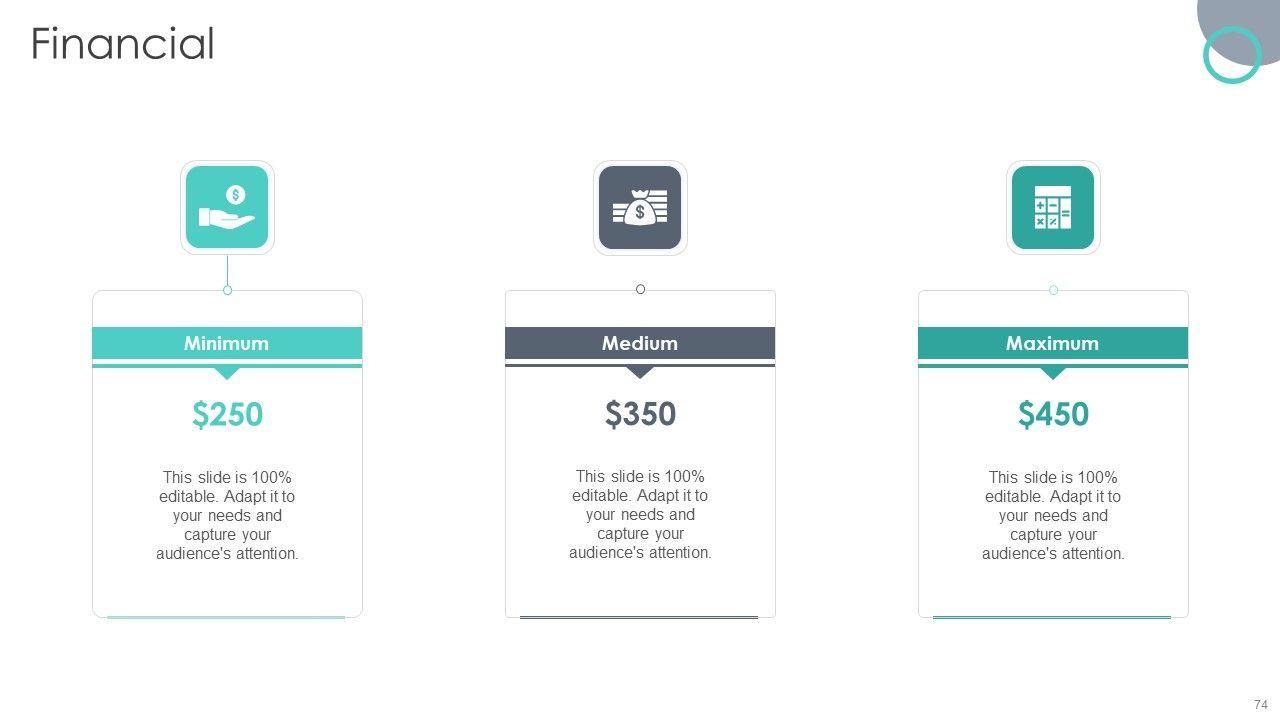 Financial

Minimum

$250

This slide is 100% editable. Adapt it to your needs and capture your audience's attention.

Medium

$350

This slide is 100% editable. Adapt it to your needs and capture your audience's attention.

Maximum

$450

This slide is 100% editable. Adapt it to your needs and capture your audience's attention.

74