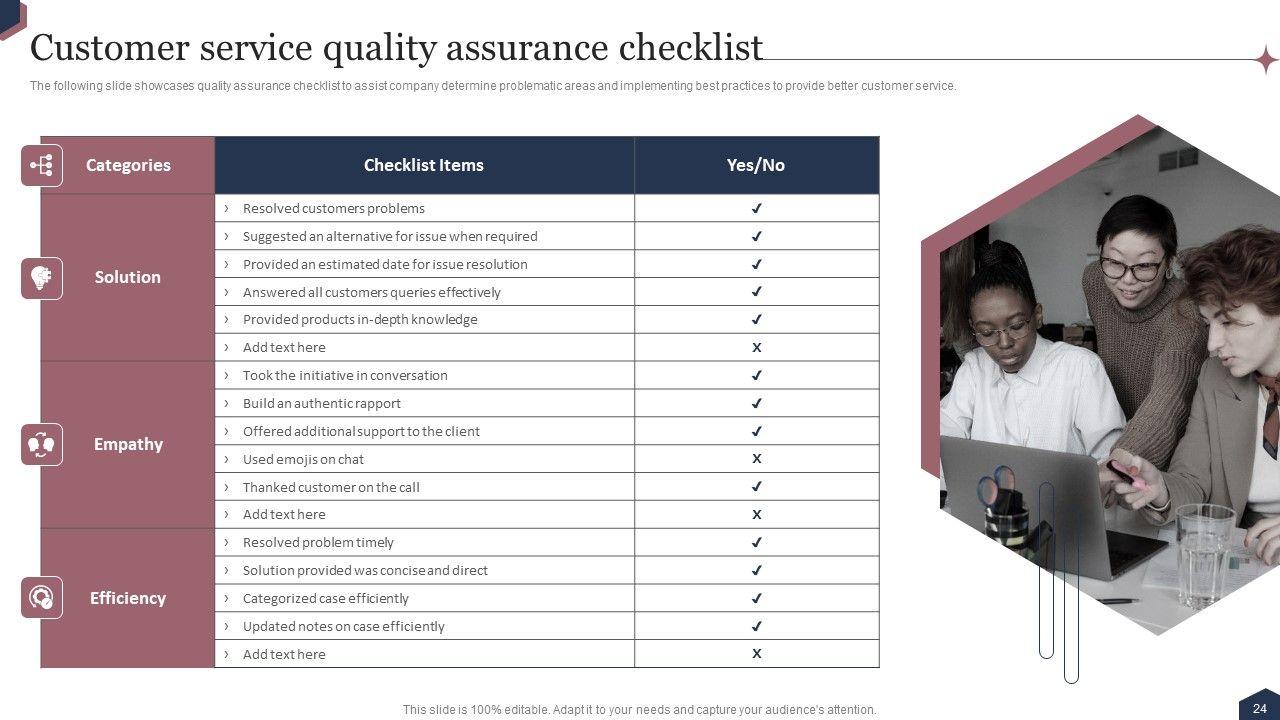 Customer service quality assurance checklist

The following slide showcases quality assurance checklist to assist company determine problematic areas and implementing best practices to provide better customer service.

| Categories | Checklist Items | Yes/No |
|---|---|---|
| Solution | › Resolved customers problems | ✓ |
| | › Suggested an alternative for issue when required | ✓ |
| | › Provided an estimated date for issue resolution | ✓ |
| | › Answered all customers queries effectively | ✓ |
| | › Provided products in-depth knowledge | ✓ |
| | › Add text here | x |
| Empathy | › Took the initiative in conversation | ✓ |
| | › Build an authentic rapport | ✓ |
| | › Offered additional support to the client | ✓ |
| | › Used emojis on chat | x |
| | › Thanked customer on the call | ✓ |
| | › Add text here | x |
| Efficiency | › Resolved problem timely | ✓ |
| | › Solution provided was concise and direct | ✓ |
| | › Categorized case efficiently | ✓ |
| | › Updated notes on case efficiently | ✓ |
| | › Add text here | x |

This slide is 100% editable. Adapt it to your needs and capture your audience's attention.

24