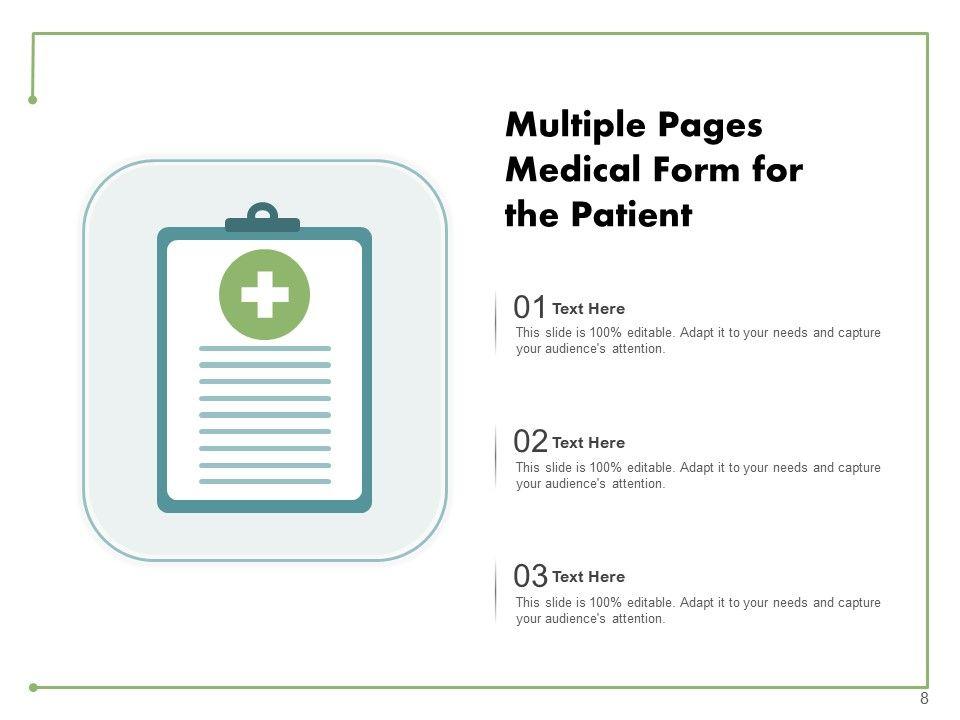 Multiple Pages Medical Form for the Patient

01 Text Here
This slide is 100% editable. Adapt it to your needs and capture your audience's attention.

02 Text Here
This slide is 100% editable. Adapt it to your needs and capture your audience's attention.

03 Text Here
This slide is 100% editable. Adapt it to your needs and capture your audience's attention.

8