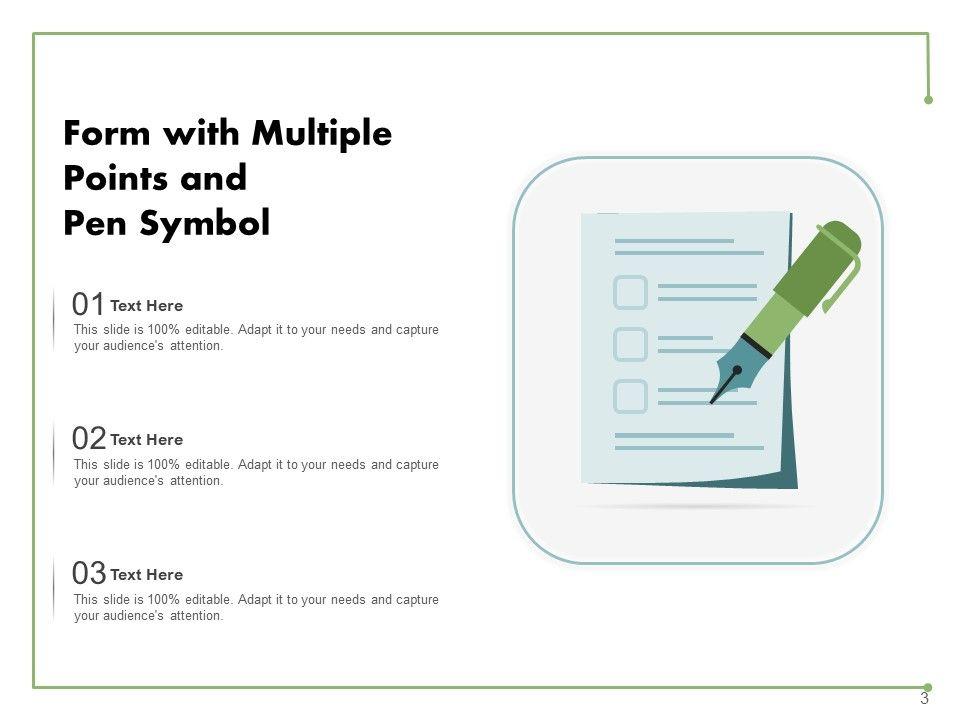 Form with Multiple Points and Pen Symbol

01 Text Here
This slide is 100% editable. Adapt it to your needs and capture your audience's attention.

02 Text Here
This slide is 100% editable. Adapt it to your needs and capture your audience's attention.

03 Text Here
This slide is 100% editable. Adapt it to your needs and capture your audience's attention.

3