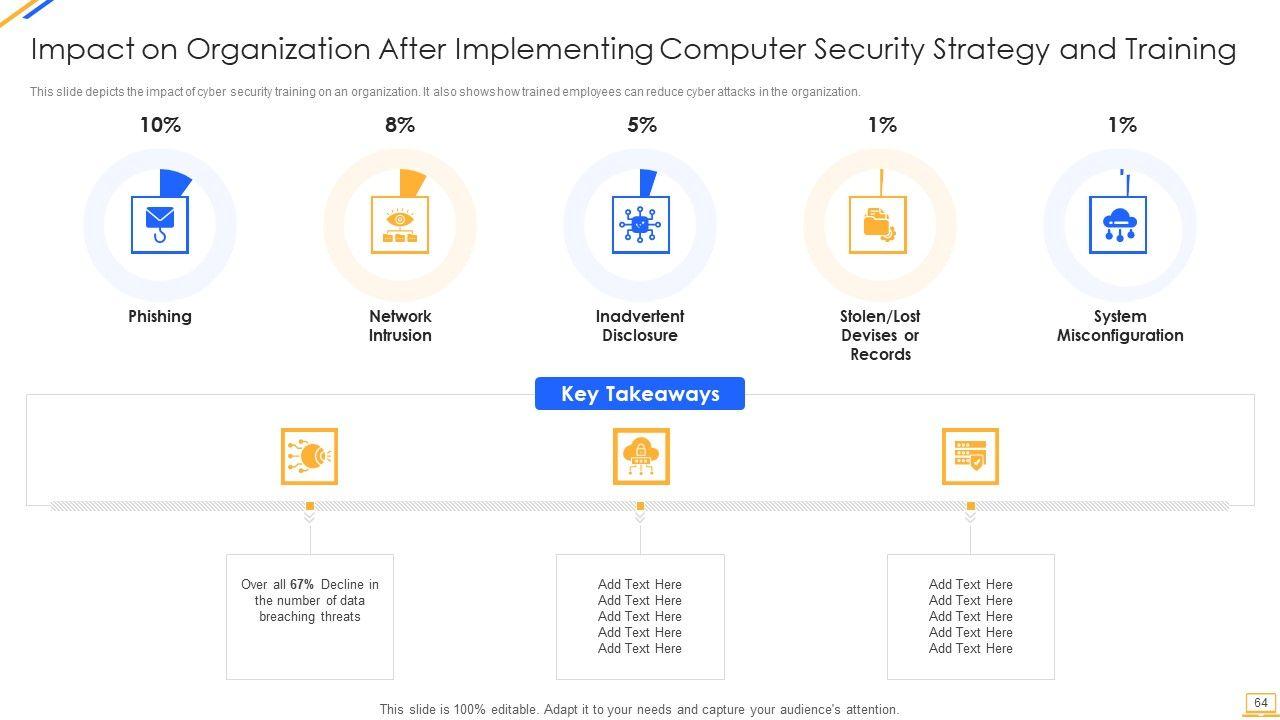 Impact on Organization After Implementing Computer Security Strategy and Training

This slide depicts the impact of cyber security training on an organization. It also shows how trained employees can reduce cyber attacks in the organization.

10%

Phishing

8%

Network Intrusion

5%

Inadvertent Disclosure

1%

Stolen/Lost Devises or Records

1%

System Misconfiguration

Key Takeaways

Over all 67% Decline in the number of data breaching threats

Add Text Here
Add Text Here
Add Text Here
Add Text Here
Add Text Here

Add Text Here
Add Text Here
Add Text Here
Add Text Here
Add Text Here

This slide is 100% editable. Adapt it to your needs and capture your audience's attention.

64