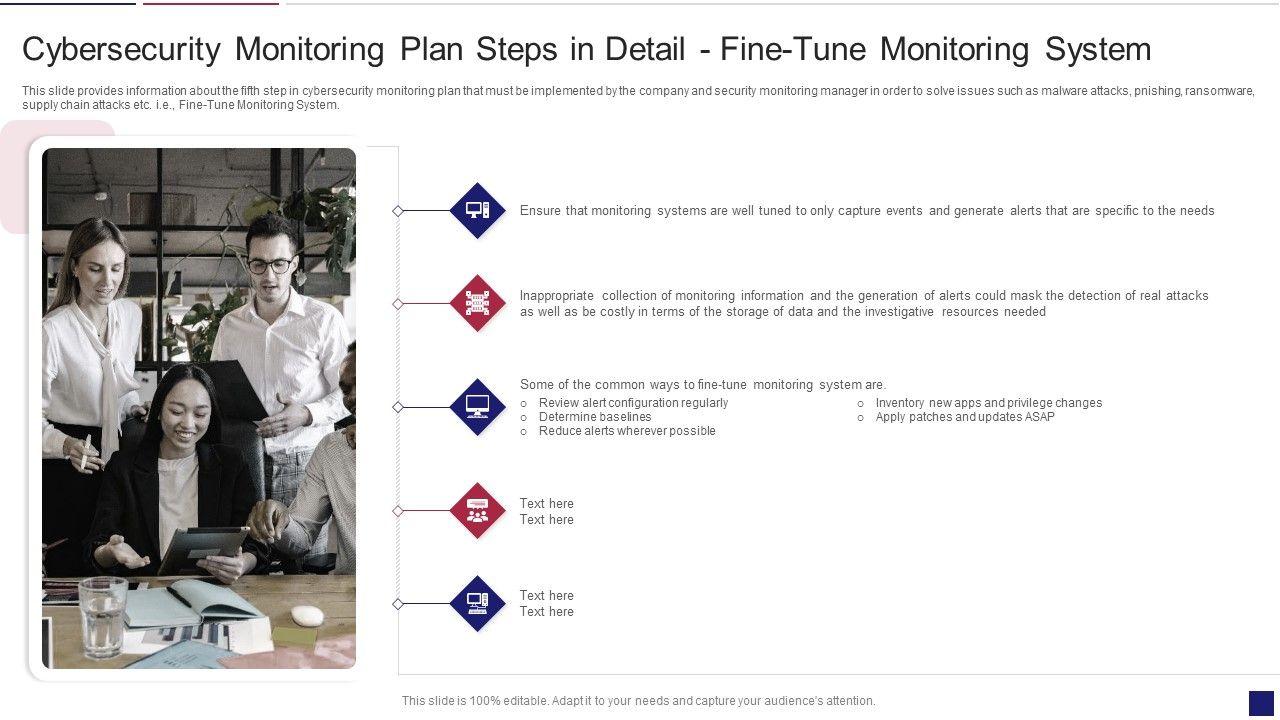 Cybersecurity Monitoring Plan Steps in Detail - Fine-Tune Monitoring System

This slide provides information about the fifth step in cybersecurity monitoring plan that must be implemented by the company and security monitoring manager in order to solve issues such as malware attacks, pnishing, ransomware, supply chain attacks etc. i.e., Fine-Tune Monitoring System.

Ensure that monitoring systems are well tuned to only capture events and generate alerts that are specific to the needs

Inappropriate collection of monitoring information and the generation of alerts could mask the detection of real attacks as well as be costly in terms of the storage of data and the investigative resources needed

Some of the common ways to fine-tune monitoring system are.
○ Review alert configuration regularly
○ Determine baselines
○ Reduce alerts wherever possible
○ Inventory new apps and privilege changes
○ Apply patches and updates ASAP

Text here
Text here

Text here
Text here

This slide is 100% editable. Adapt it to your needs and capture your audience's attention.