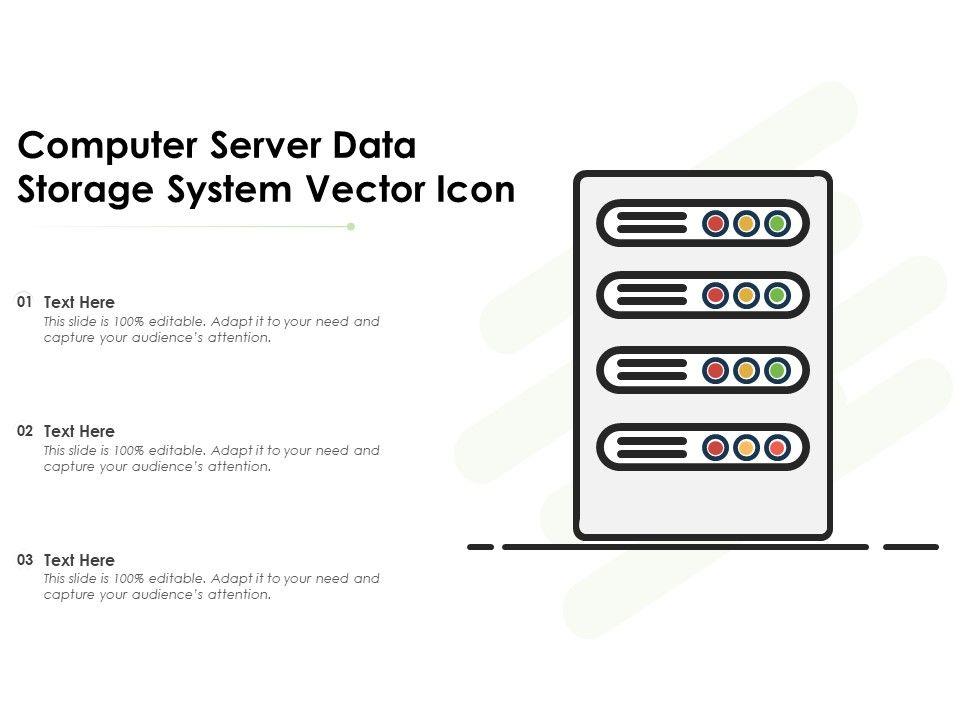 Computer Server Data Storage System Vector Icon

01 Text Here
This slide is 100% editable. Adapt it to your need and capture your audience's attention.

02 Text Here
This slide is 100% editable. Adapt it to your need and capture your audience's attention.

03 Text Here
This slide is 100% editable. Adapt it to your need and capture your audience's attention.