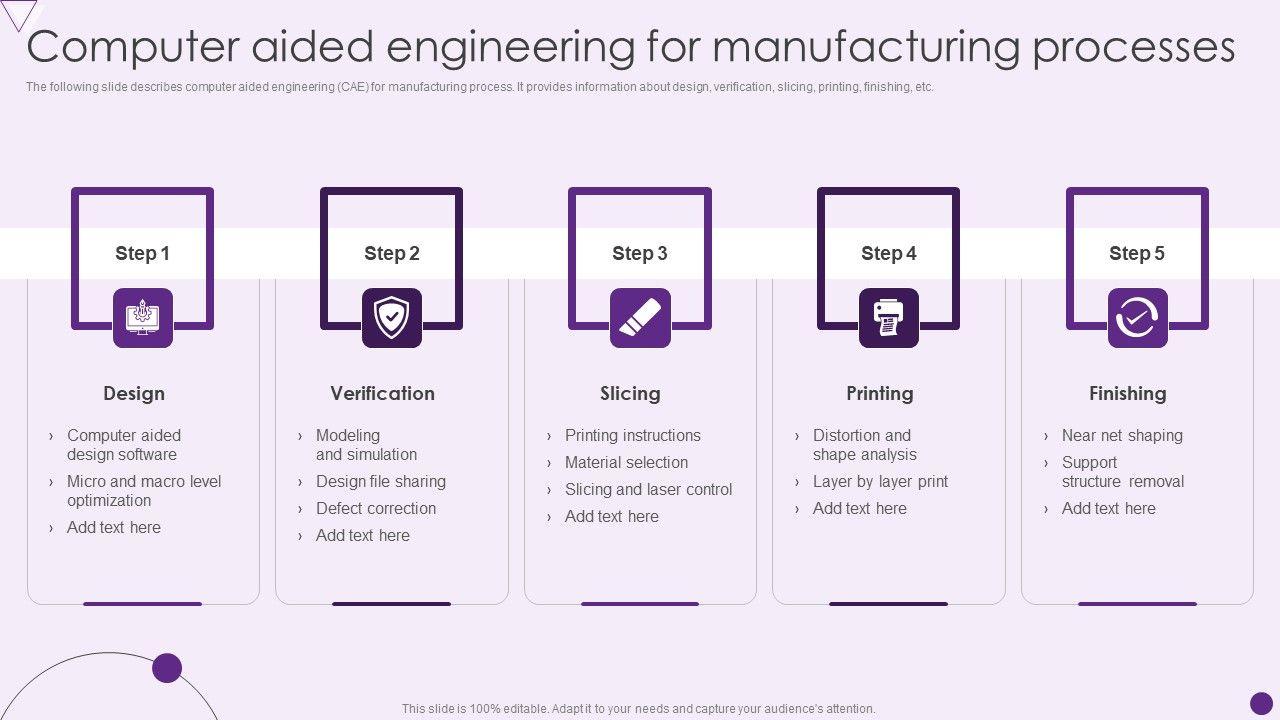 Computer aided engineering for manufacturing processes

The following slide describes computer aided engineering (CAE) for manufacturing process. It provides information about design, verification, slicing, printing, finishing, etc.

Step 1

Design

› Computer aided design software
› Micro and macro level optimization
› Add text here

Step 2

Verification

› Modeling and simulation
› Design file sharing
› Defect correction
› Add text here

Step 3

Slicing

› Printing instructions
› Material selection
› Slicing and laser control
› Add text here

Step 4

Printing

› Distortion and shape analysis
› Layer by layer print
› Add text here

Step 5

Finishing

› Near net shaping
› Support structure removal
› Add text here

This slide is 100% editable. Adapt it to your needs and capture your audience's attention.