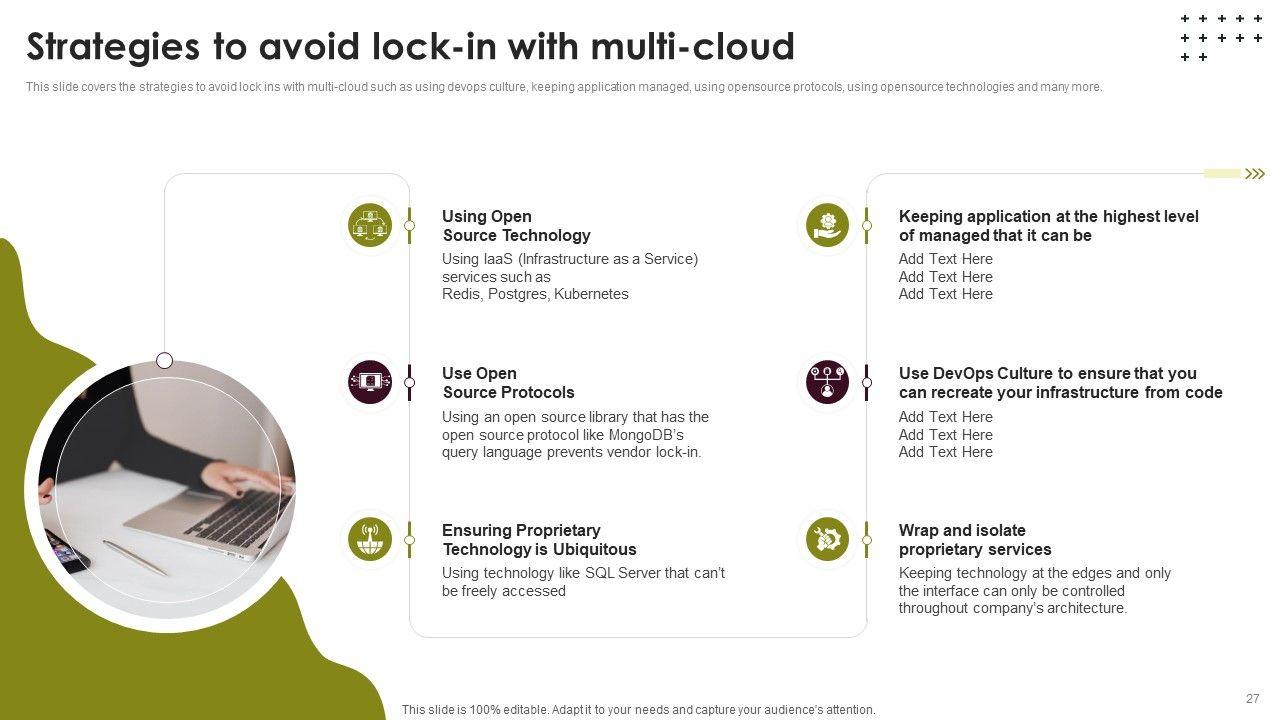 Strategies to avoid lock-in with multi-cloud

This slide covers the strategies to avoid lock ins with multi-cloud such as using devops culture, keeping application managed, using opensource protocols, using opensource technologies and many more.

Using Open Source Technology
Using IaaS (Infrastructure as a Service) services such as Redis, Postgres, Kubernetes

Use Open Source Protocols
Using an open source library that has the open source protocol like MongoDB's query language prevents vendor lock-in.

Ensuring Proprietary Technology is Ubiquitous
Using technology like SQL Server that can't be freely accessed

Keeping application at the highest level of managed that it can be
Add Text Here
Add Text Here
Add Text Here

Use DevOps Culture to ensure that you can recreate your infrastructure from code
Add Text Here
Add Text Here
Add Text Here

Wrap and isolate proprietary services
Keeping technology at the edges and only the interface can only be controlled throughout company's architecture.

This slide is 100% editable. Adapt it to your needs and capture your audience's attention.

27