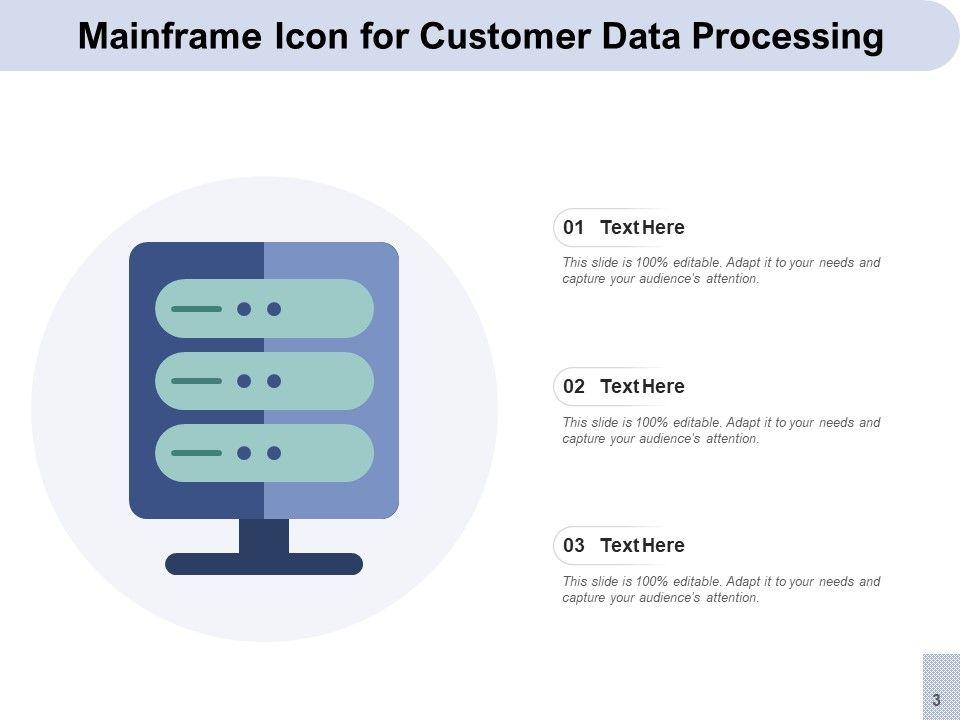 Mainframe Icon for Customer Data Processing

01 Text Here

This slide is 100% editable. Adapt it to your needs and capture your audience's attention.

02 Text Here

This slide is 100% editable. Adapt it to your needs and capture your audience's attention.

03 Text Here

This slide is 100% editable. Adapt it to your needs and capture your audience's attention.

3