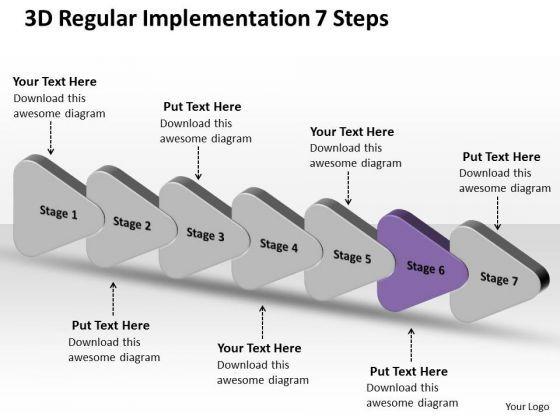 3D Regular Implementation 7 Steps

Your Text Here
Download this awesome diagram

Put Text Here
Download this awesome diagram

Your Text Here
Download this awesome diagram

Put Text Here
Download this awesome diagram

Stage 1
Stage 2
Stage 3
Stage 4
Stage 5
Stage 6
Stage 7

Put Text Here
Download this awesome diagram

Your Text Here
Download this awesome diagram

Put Text Here
Download this awesome diagram

Your Logo