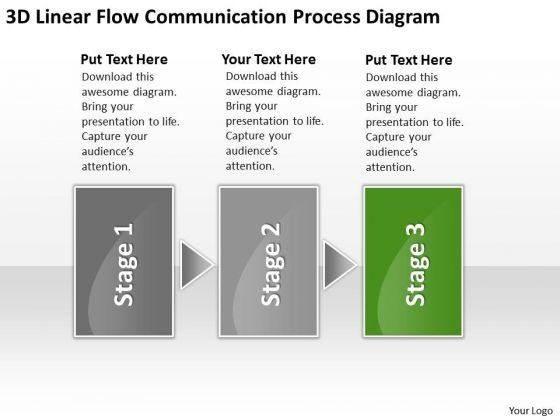 3D Linear Flow Communication Process Diagram

Put Text Here
Download this awesome diagram. Bring your presentation to life. Capture your audience's attention.

Your Text Here
Download this awesome diagram. Bring your presentation to life. Capture your audience's attention.

Put Text Here
Download this awesome diagram. Bring your presentation to life. Capture your audience's attention.

Stage 1

Stage 2

Stage 3

Your Logo